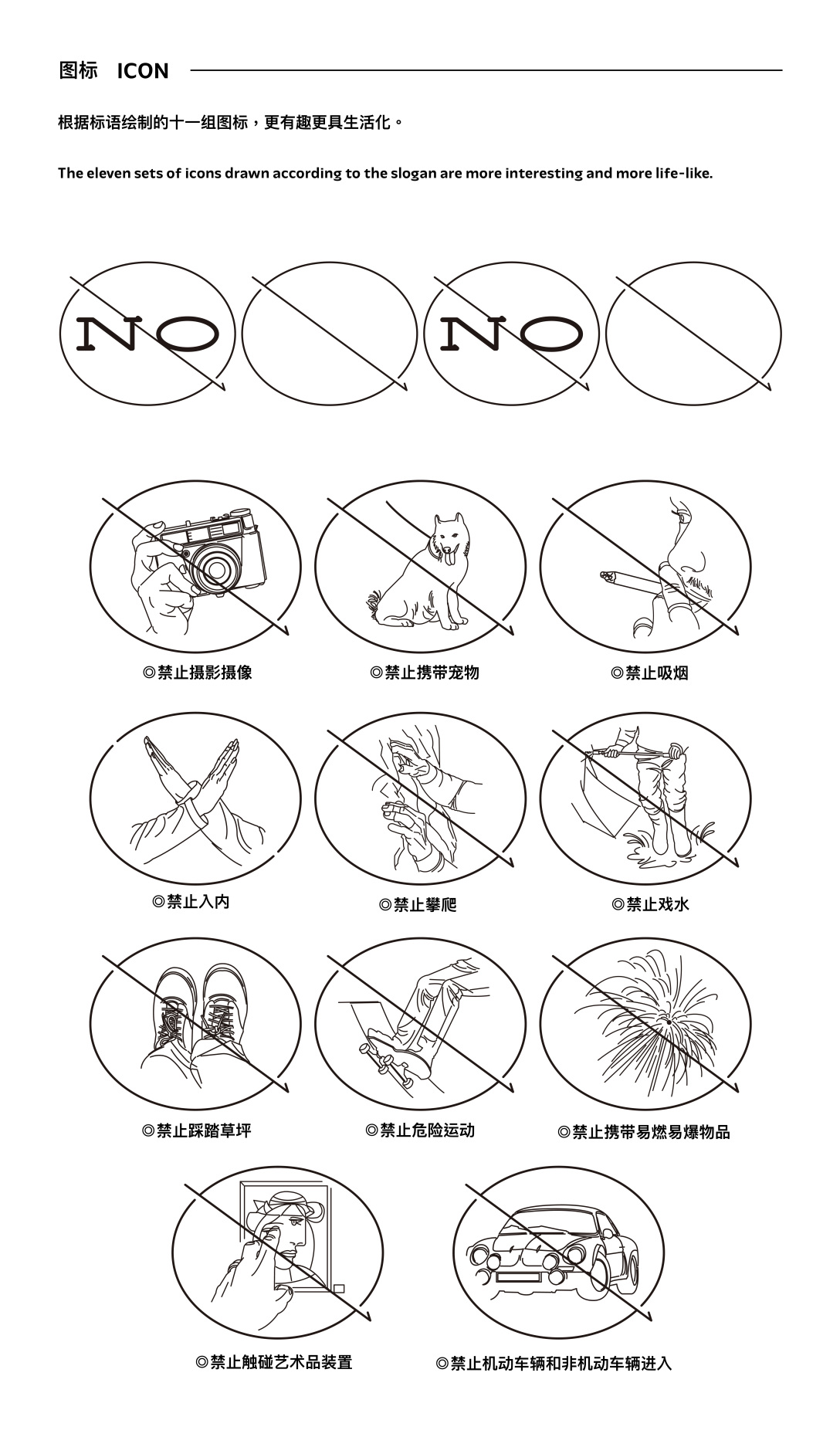 图标 ICON

根据标语绘制的十一组图标，更有趣更具生活化。

The eleven sets of icons drawn according to the slogan are more interesting and more life-like.

NO NO

◎禁止摄影摄像

◎禁止携带宠物

◎禁止吸烟

◎禁止入内

◎禁止攀爬

◎禁止戏水

◎禁止踩踏草坪

◎禁止危险运动

◎禁止携带易燃易爆物品

◎禁止触碰艺术品装置

◎禁止机动车辆和非机动车辆进入